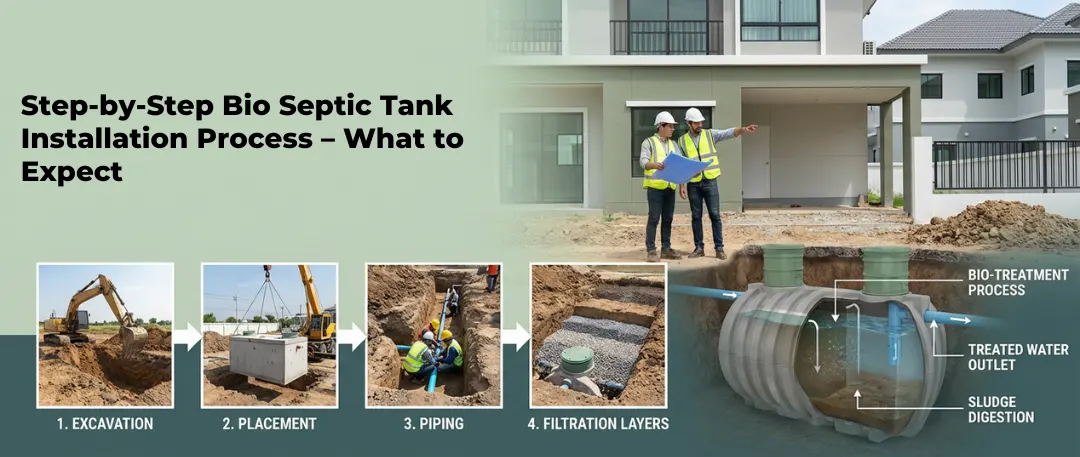 Step-by-Step Bio Septic Tank Installation Process – What to Expect

1. EXCAVATION

2. PLACEMENT

3. PIPING

4. FILTRATION LAYERS

BIO-TREATMENT PROCESS

TREATED WATER OUTLET

SLUDGE DIGESTION